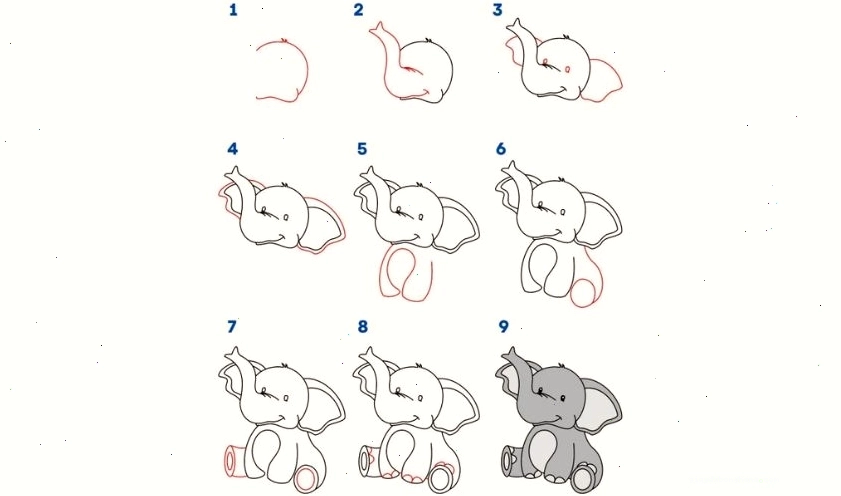 1 2 3

4 5 6

7 8 9